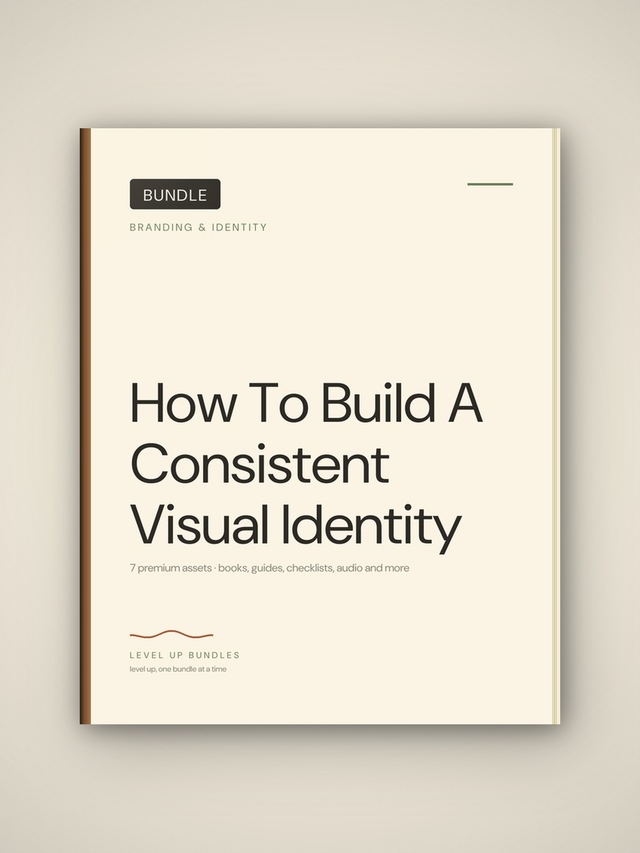 BUNDLE

BRANDING & IDENTITY

How To Build A Consistent Visual Identity

7 premium assets · books, guides, checklists, audio and more

LEVEL UP BUNDLES

level up, one bundle at a time